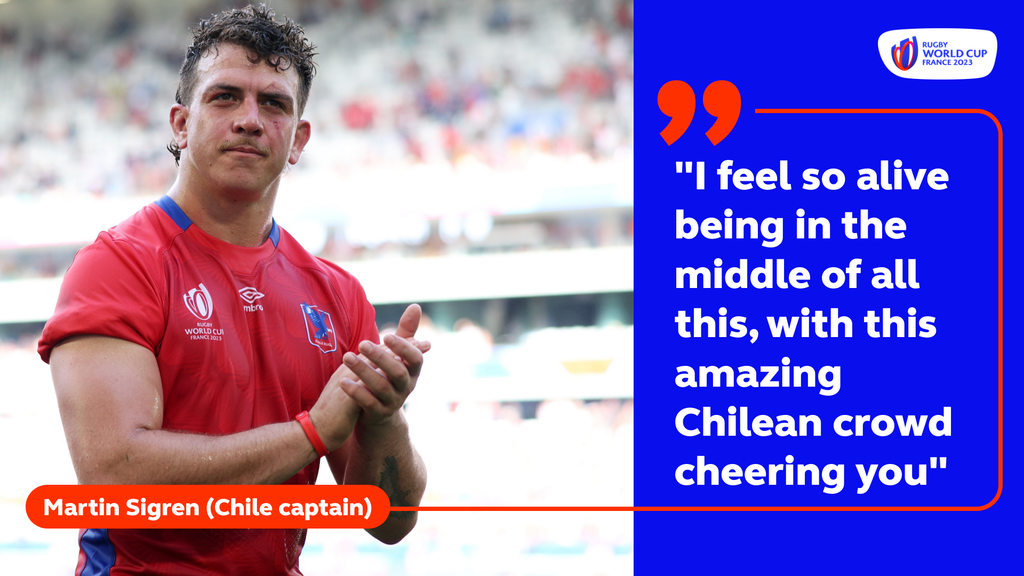 RUGBY WORLD CUP FRANCE 2023

"I feel so alive being in the middle of all this, with this amazing Chilean crowd cheering you"

RUGBY WORLD CUP FRANCE 2023

umbro

Martin Sigren (Chile captain)