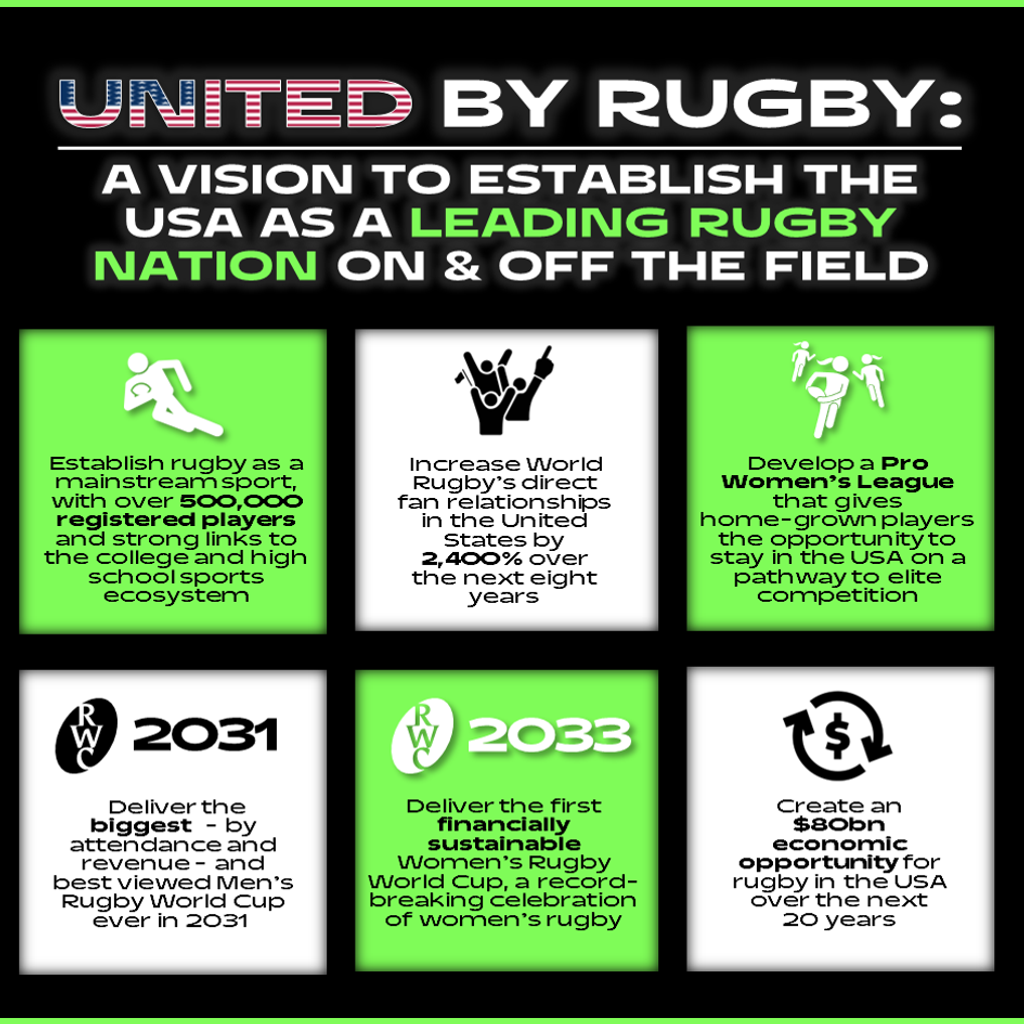 UNITED BY RUGBY:

A VISION TO ESTABLISH THE USA AS A LEADING RUGBY NATION ON & OFF THE FIELD

Establish rugby as a mainstream sport, with over 500,000 registered players and strong links to the college and high school sports ecosystem

Increase World Rugby's direct fan relationships in the United States by 2,400% over the next eight years

Develop a Pro Women's League that gives home-grown players the opportunity to stay in the USA on a pathway to elite competition

RWC 2031

Deliver the biggest - by attendance and revenue - and best viewed Men's Rugby World Cup ever in 2031

RWC 2033

Deliver the first financially sustainable Women's Rugby World Cup, a record-breaking celebration of women's rugby

$

Create an $80bn economic opportunity for rugby in the USA over the next 20 years